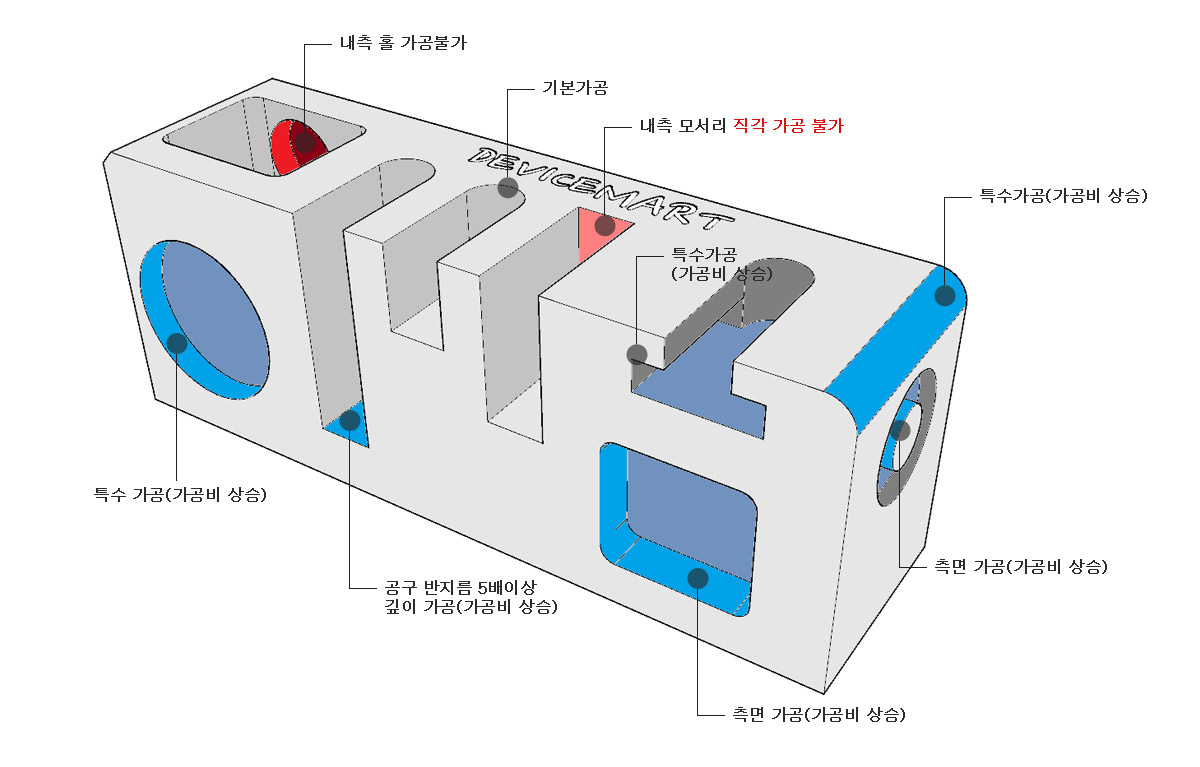 내측 홀 가공불가

기본가공

내측 모서리 직각 가공 불가

DEVICEMART

특수가공(가공비 상승)

특수가공
(가공비 상승)

특수 가공(가공비 상승)

공구 반지름 5배이상
깊이 가공(가공비 상승)

측면 가공(가공비 상승)

측면 가공(가공비 상승)