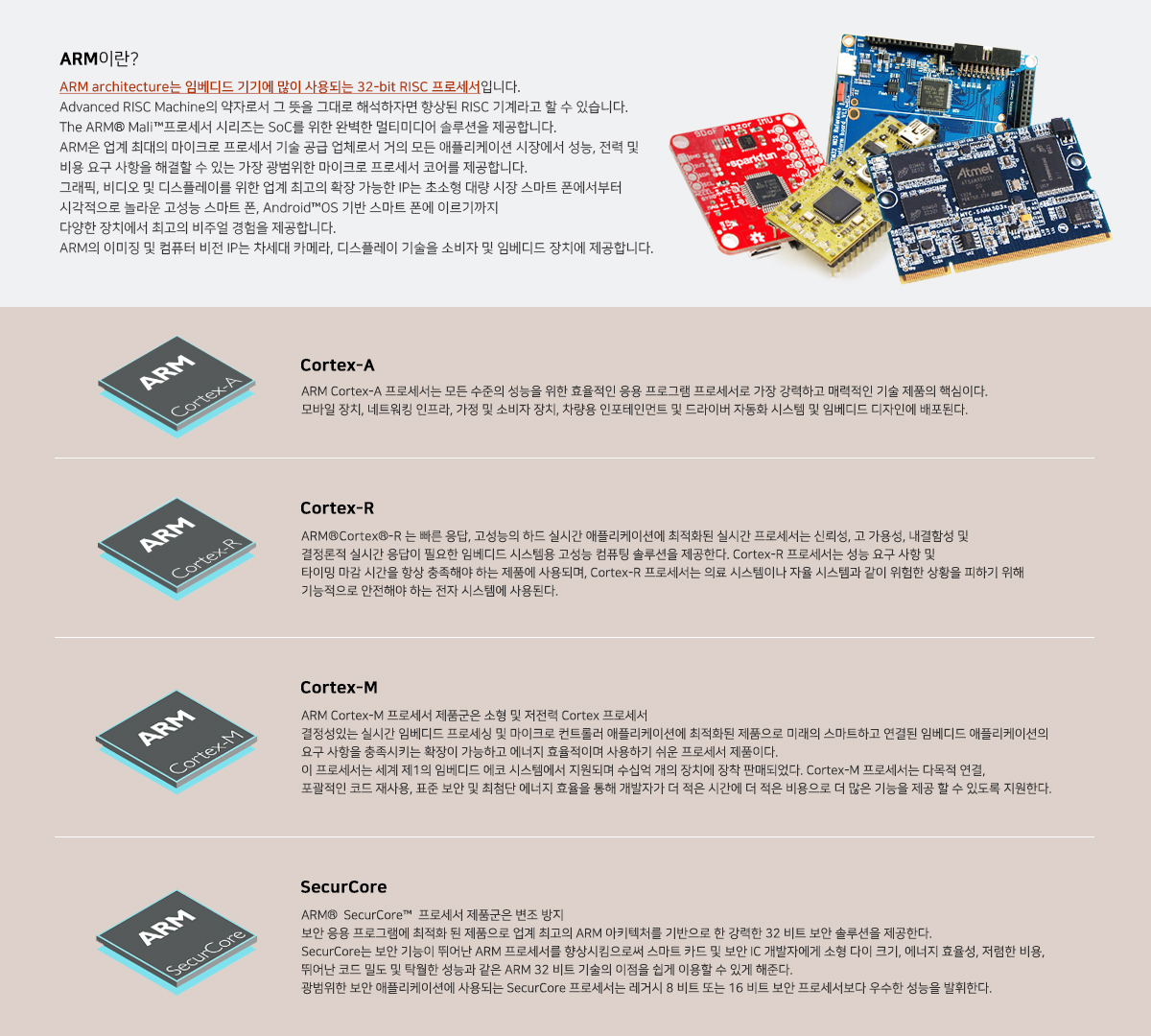 ARM이란?

ARM architecture는 임베디드 기기에 많이 사용되는 32-bit RISC 프로세서입니다.
Advanced RISC Machine의 약자로서 그 뜻을 그대로 해석하자면 향상된 RISC 기계라고 할 수 있습니다.
The ARM® Mali™프로세서 시리즈는 SoC를 위한 완벽한 멀티미디어 솔루션을 제공합니다.
ARM은 업계 최대의 마이크로 프로세서 기술 공급 업체로서 거의 모든 애플리케이션 시장에서 성능, 전력 및 비용 요구 사항을 해결할 수 있는 가장 광범위한 마이크로 프로세서 코어를 제공합니다.
그래픽, 비디오 및 디스플레이를 위한 업계 최고의 확장 가능한 IP는 초소형 대량 시장 스마트 폰에서부터 시각적으로 놀라운 고성능 스마트 폰, Android™OS 기반 스마트 폰에 이르기까지 다양한 장치에서 최고의 비주얼 경험을 제공합니다.
ARM의 이미징 및 컴퓨터 비전 IP는 차세대 카메라, 디스플레이 기술을 소비자 및 임베디드 장치에 제공합니다.

9DoF Razor IMU
sparkfun
Atmel

ARM
Cortex-A

Cortex-A
ARM Cortex-A 프로세서는 모든 수준의 성능을 위한 효율적인 응용 프로그램 프로세서로 가장 강력하고 매력적인 기술 제품의 핵심이다.
모바일 장치, 네트워킹 인프라, 가정 및 소비자 장치, 차량용 인포테인먼트 및 드라이버 자동화 시스템 및 임베디드 디자인에 배포된다.

ARM
Cortex-R

Cortex-R
ARM®Cortex®-R 는 빠른 응답, 고성능의 하드 실시간 애플리케이션에 최적화된 실시간 프로세서는 신뢰성, 고 가용성, 내결함성 및 결정론적 실시간 응답이 필요한 임베디드 시스템용 고성능 컴퓨팅 솔루션을 제공한다. Cortex-R 프로세서는 성능 요구 사항 및 타이밍 마감 시간을 항상 충족해야 하는 제품에 사용되며, Cortex-R 프로세서는 의료 시스템이나 자율 시스템과 같이 위험한 상황을 피하기 위해 기능적으로 안전해야 하는 전자 시스템에 사용된다.

ARM
Cortex-M

Cortex-M
ARM Cortex-M 프로세서 제품군은 소형 및 저전력 Cortex 프로세서
결정성있는 실시간 임베디드 프로세싱 및 마이크로 컨트롤러 애플리케이션에 최적화된 제품으로 미래의 스마트하고 연결된 임베디드 애플리케이션의 요구 사항을 충족시키는 확장이 가능하고 에너지 효율적이며 사용하기 쉬운 프로세서 제품이다.
이 프로세서는 세계 제1의 임베디드 에코 시스템에서 지원되며 수십억 개의 장치에 장착 판매되었다. Cortex-M 프로세서는 다목적 연결, 포괄적인 코드 재사용, 표준 보안 및 최첨단 에너지 효율을 통해 개발자가 더 적은 시간에 더 적은 비용으로 더 많은 기능을 제공 할 수 있도록 지원한다.

ARM
SecurCore

SecurCore
ARM® SecurCore™ 프로세서 제품군은 변조 방지
보안 응용 프로그램에 최적화 된 제품으로 업계 최고의 ARM 아키텍처를 기반으로 한 강력한 32 비트 보안 솔루션을 제공한다.
SecurCore는 보안 기능이 뛰어난 ARM 프로세서를 향상시킴으로써 스마트 카드 및 보안 IC 개발자에게 소형 다이 크기, 에너지 효율성, 저렴한 비용, 뛰어난 코드 밀도 및 탁월한 성능과 같은 ARM 32 비트 기술의 이점을 쉽게 이용할 수 있게 해준다.
광범위한 보안 애플리케이션에 사용되는 SecurCore 프로세서는 레거시 8 비트 또는 16 비트 보안 프로세서보다 우수한 성능을 발휘한다.