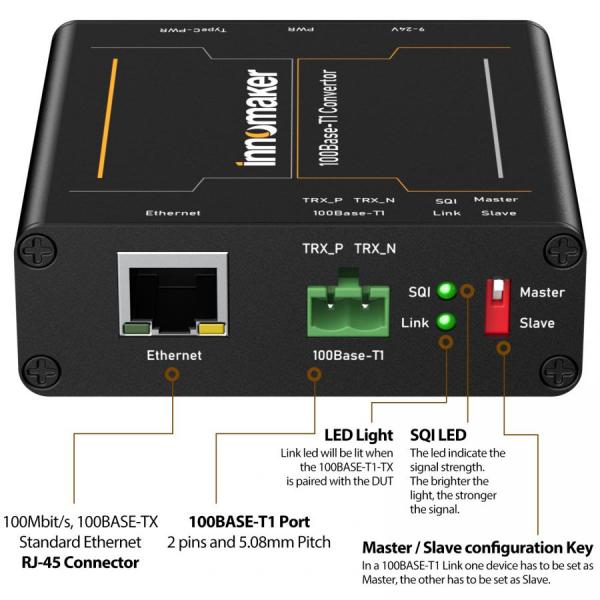 TypeC-PWR PWR 9-24V

innomaker

100Base-T1 Convertor

Ethernet

TRX_P TRX_N
100Base-T1

SQI
Link

Master
Slave

TRX_P TRX_N

SQI
Link

Master
Slave

Ethernet

100Base-T1

LED Light
Link led will be lit when the 100BASE-T1-TX is paired with the DUT

SQI LED
The led indicate the signal strength. The brighter the light, the stronger the signal.

100Mbit/s, 100BASE-TX
Standard Ethernet
RJ-45 Connector

100BASE-T1 Port
2 pins and 5.08mm Pitch

Master / Slave configuration Key
In a 100BASE-T1 Link one device has to be set as Master, the other has to be set as Slave.