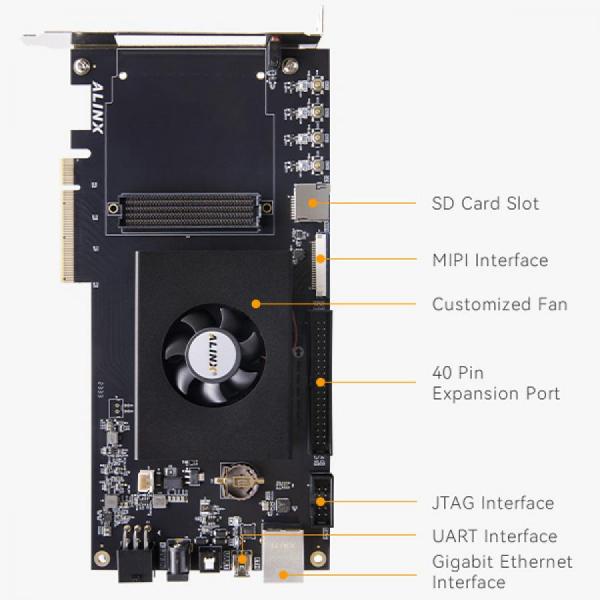 ALINX

ALINX

SD Card Slot

MIPI Interface

Customized Fan

40 Pin
Expansion Port

JTAG Interface

UART Interface

Gigabit Ethernet
Interface