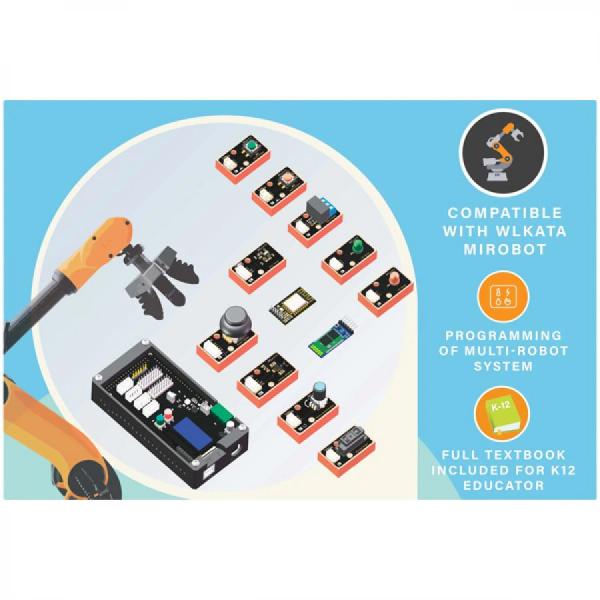 COMPATIBLE WITH WLKATA MIROBOT

PROGRAMMING OF MULTI-ROBOT SYSTEM

K-12

FULL TEXTBOOK INCLUDED FOR K12 EDUCATOR