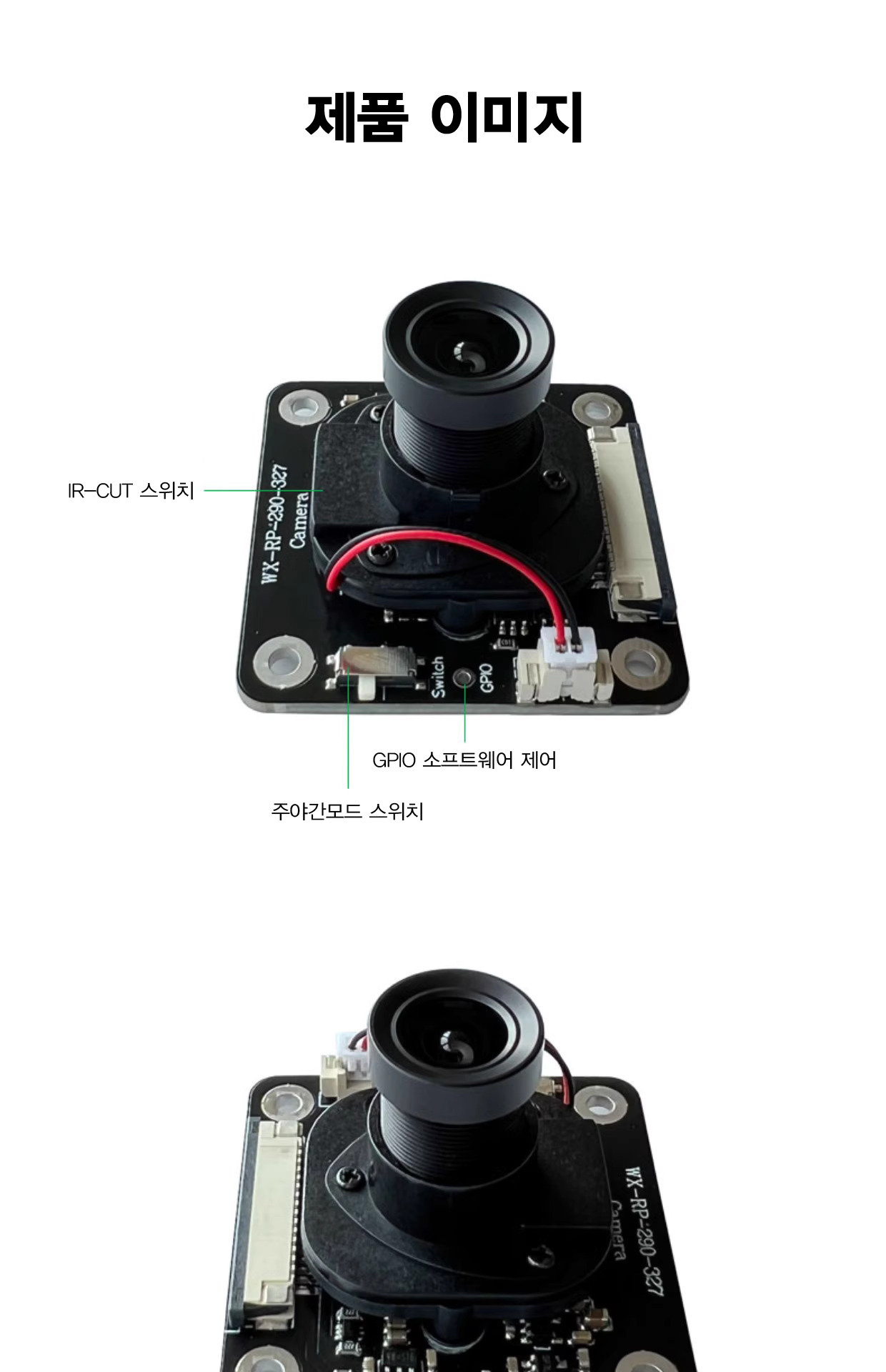 제품 이미지

IR-CUT 스위치

WX-RP-290-327
Camera

Switch

GPIO

GPIO 소프트웨어 제어

주야간모드 스위치

WX-RP-290-327
Camera