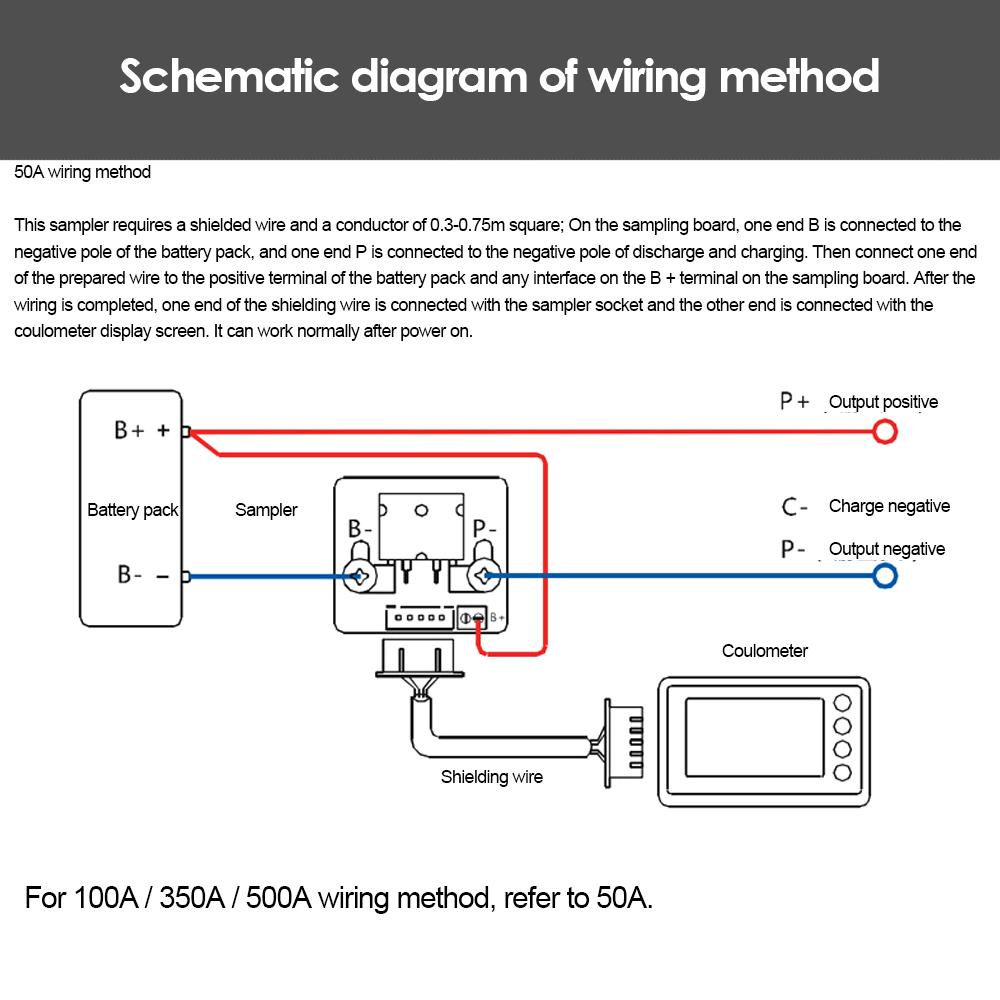 Schematic diagram of wiring method

50A wiring method

This sampler requires a shielded wire and a conductor of 0.3-0.75m square; On the sampling board, one end B is connected to the negative pole of the battery pack, and one end P is connected to the negative pole of discharge and charging. Then connect one end of the prepared wire to the positive terminal of the battery pack and any interface on the B + terminal on the sampling board. After the wiring is completed, one end of the shielding wire is connected with the sampler socket and the other end is connected with the coulometer display screen. It can work normally after power on.

B+ +

Battery pack

B- −

Sampler

B-

P-

B+

P+ Output positive

C- Charge negative

P- Output negative

Coulometer

Shielding wire

For 100A / 350A / 500A wiring method, refer to 50A.