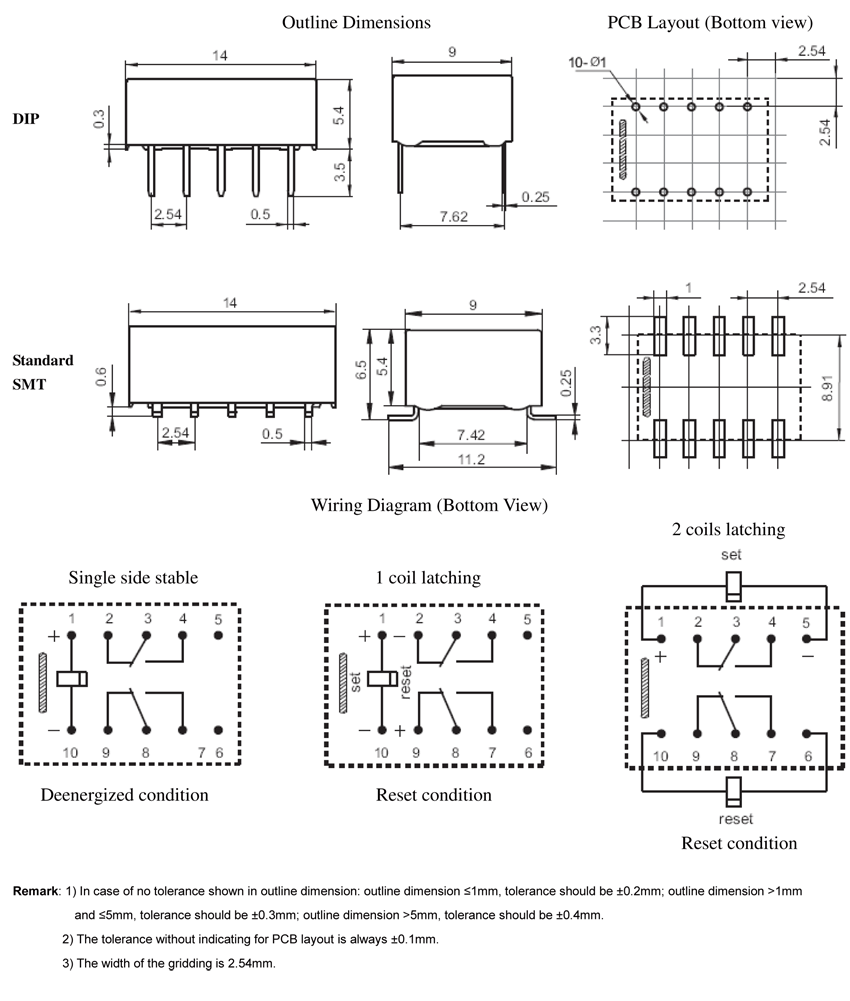 Outline Dimensions

PCB Layout (Bottom view)

DIP

14
0.3
5.4
3.5
2.54
0.5
9
0.25
7.62
10-Ø1
2.54
2.54

Standard SMT

14
0.6
2.54
0.5
9
6.5
5.4
0.25
7.42
11.2
1
2.54
3.3
8.91

Wiring Diagram (Bottom View)

Single side stable
1 2 3 4 5
+
−
10 9 8 7 6
Deenergized condition

1 coil latching
1 2 3 4 5
+ −
set reset
− +
10 9 8 7 6
Reset condition

2 coils latching
set
1 2 3 4 5
+ −
10 9 8 7 6
reset
Reset condition

Remark: 1) In case of no tolerance shown in outline dimension: outline dimension ≤1mm, tolerance should be ±0.2mm; outline dimension >1mm and ≤5mm, tolerance should be ±0.3mm; outline dimension >5mm, tolerance should be ±0.4mm.

2) The tolerance without indicating for PCB layout is always ±0.1mm.

3) The width of the gridding is 2.54mm.