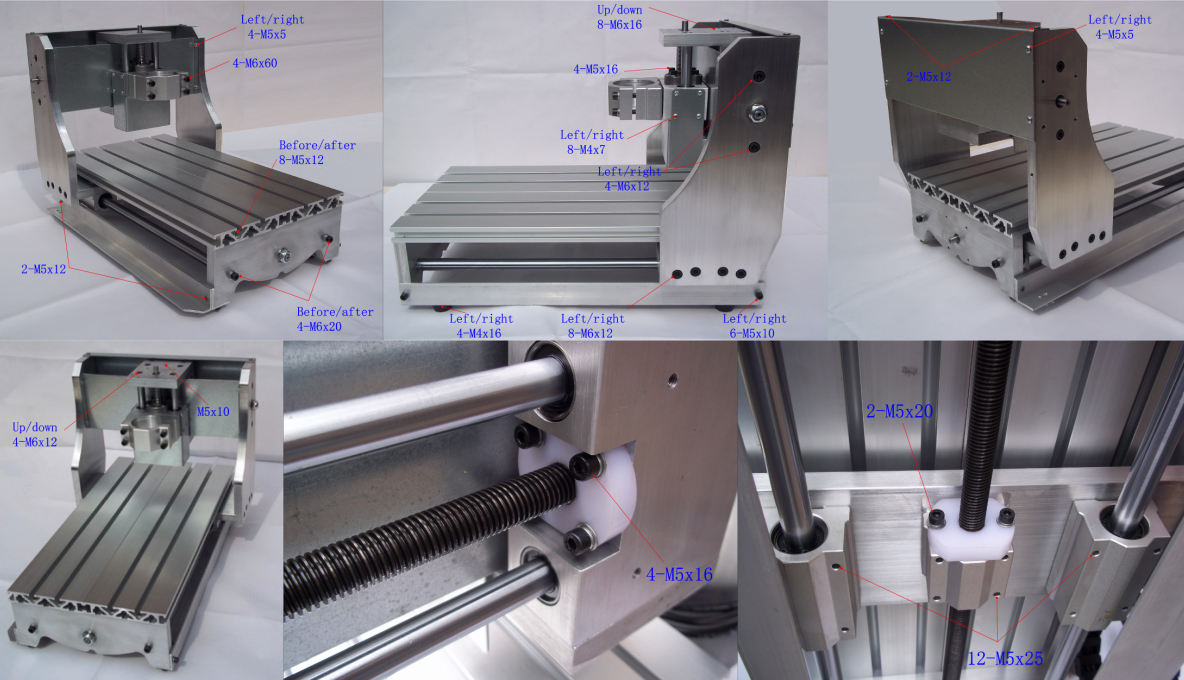 Left/right
4-M5x5

4-M6x60

Before/after
8-M5x12

2-M5x12

Before/after
4-M6x20

Up/down
8-M6x16

4-M5x16

Left/right
8-M4x7

Left/right
4-M6x12

Left/right
4-M4x16

Left/right
8-M6x12

Left/right
6-M5x10

Left/right
4-M5x5

2-M5x12

Up/down
4-M6x12

M5x10

4-M5x16

2-M5x20

12-M5x25