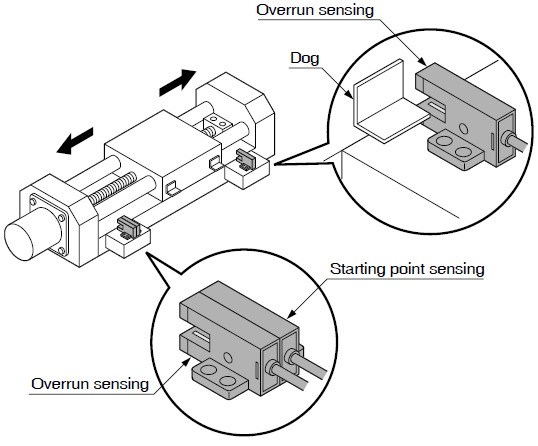 Overrun sensing

Dog

Starting point sensing

Overrun sensing