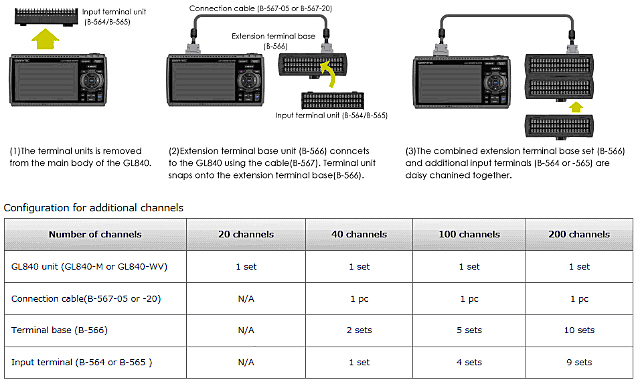 Input terminal unit (B-564/B-565)

Connection cable (B-567-05 or B-567-20)

Extension terminal base (B-566)

Input terminal unit (B-564/B-565)

(1)The terminal units is removed from the main body of the GL840.

(2)Extension terminal base unit (B-566) conncets to the GL840 using the cable(B-567). Terminal unit snaps onto the extension terminal base(B-566).

(3)The combined extension terminal base set (B-566) and additional input terminals (B-564 or -565) are daisy chanined together.

Configuration for additional channels

| Number of channels | 20 channels | 40 channels | 100 channels | 200 channels |
|---|---|---|---|---|
| GL840 unit (GL840-M or GL840-WV) | 1 set | 1 set | 1 set | 1 set |
| Connection cable(B-567-05 or -20) | N/A | 1 pc | 1 pc | 1 pc |
| Terminal base (B-566) | N/A | 2 sets | 5 sets | 10 sets |
| Input terminal (B-564 or B-565 ) | N/A | 1 set | 4 sets | 9 sets |