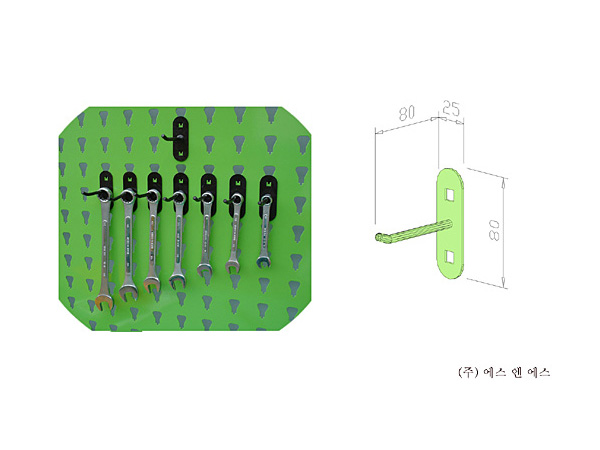 80
25
80

(주) 에스 엔 에스