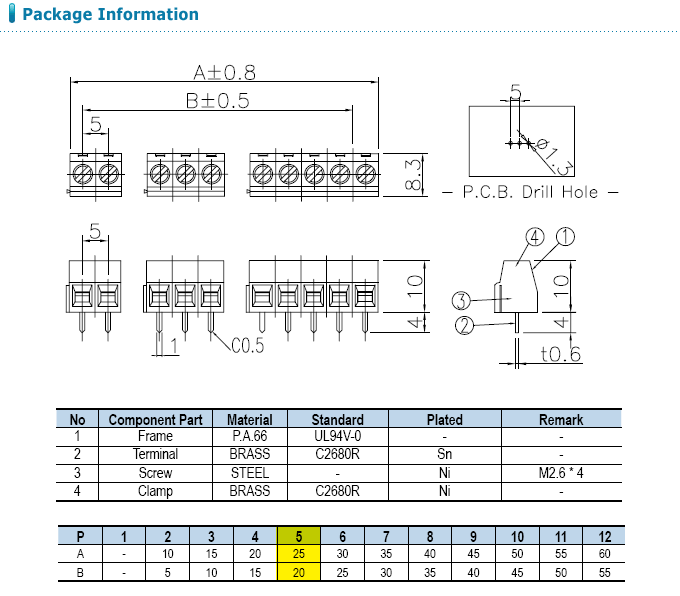 Package Information

A±0.8
B±0.5
5
8.3
5
Ø1.3
— P.C.B. Drill Hole —
5
10
4
1
C0.5
④ ①
③
②
10
4
t0.6

| No | Component Part | Material | Standard | Plated | Remark |
|---|---|---|---|---|---|
| 1 | Frame | P.A.66 | UL94V-0 | - | - |
| 2 | Terminal | BRASS | C2680R | Sn | - |
| 3 | Screw | STEEL | - | Ni | M2.6 * 4 |
| 4 | Clamp | BRASS | C2680R | Ni | - |

| P | 1 | 2 | 3 | 4 | 5 | 6 | 7 | 8 | 9 | 10 | 11 | 12 |
|---|---|---|---|---|---|---|---|---|---|---|---|---|
| A | - | 10 | 15 | 20 | 25 | 30 | 35 | 40 | 45 | 50 | 55 | 60 |
| B | - | 5 | 10 | 15 | 20 | 25 | 30 | 35 | 40 | 45 | 50 | 55 |