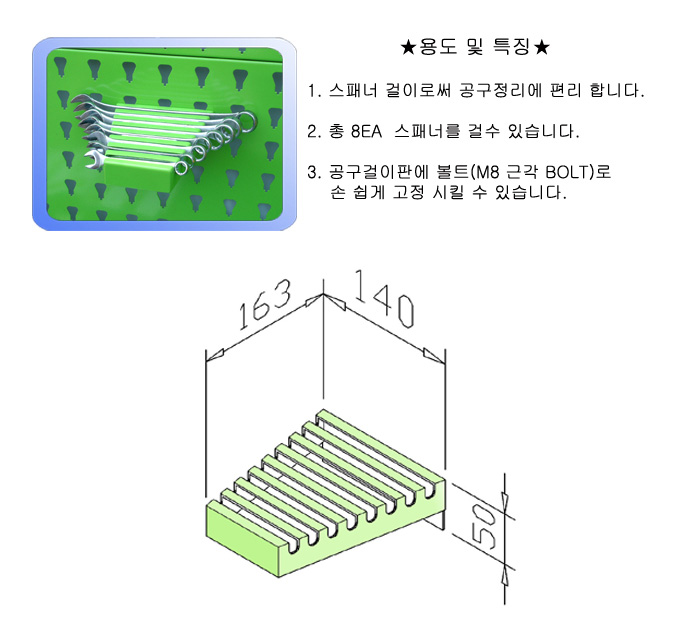 ★용도 및 특징★

1. 스패너 걸이로써 공구정리에 편리 합니다.

2. 총 8EA 스패너를 걸수 있습니다.

3. 공구걸이판에 볼트(M8 근각 BOLT)로 손 쉽게 고정 시킬 수 있습니다.

163

140

50