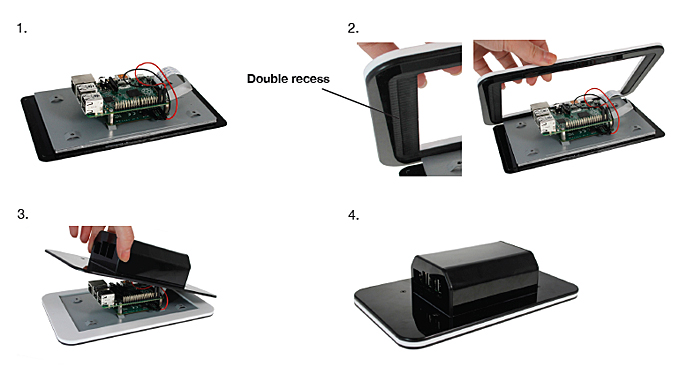 1.

2.

Double recess

3.

4.