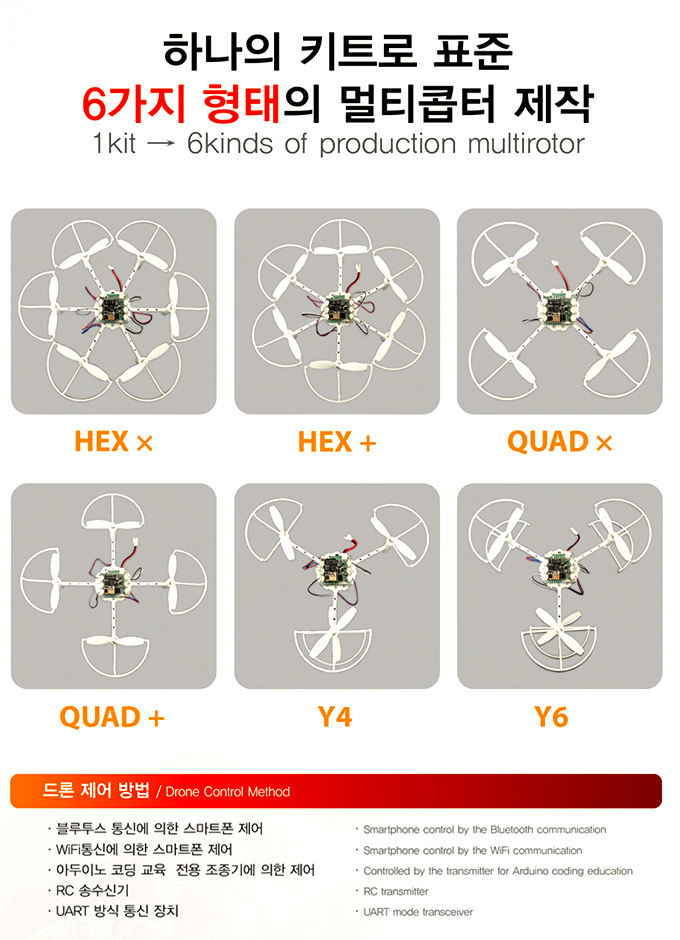 하나의 키트로 표준
6가지 형태의 멀티콥터 제작
1kit → 6kinds of production multirotor

HEX ×

HEX +

QUAD ×

QUAD +

Y4

Y6

드론 제어 방법 / Drone Control Method

· 블루투스 통신에 의한 스마트폰 제어
· WiFi통신에 의한 스마트폰 제어
· 아두이노 코딩 교육 전용 조종기에 의한 제어
· RC 송수신기
· UART 방식 통신 장치

· Smartphone control by the Bluetooth communication
· Smartphone control by the WiFi communication
· Controlled by the transmitter for Arduino coding education
· RC transmitter
· UART mode transceiver